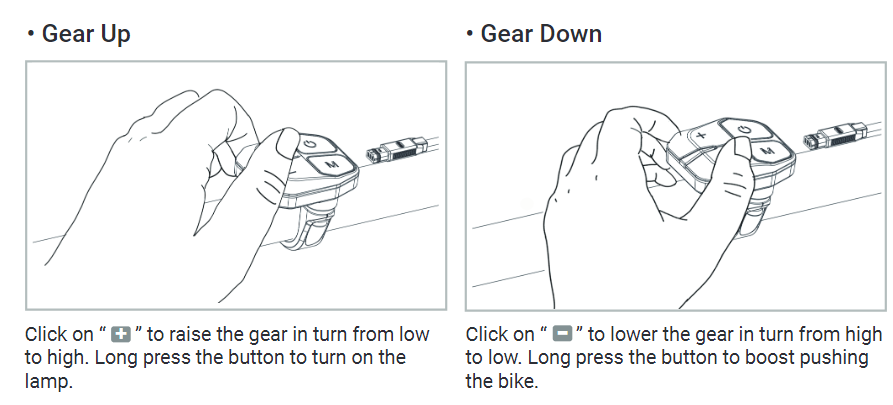 • Gear Up

M

Click on " + " to raise the gear in turn from low to high. Long press the button to turn on the lamp.

• Gear Down

+

M

Click on " − " to lower the gear in turn from high to low. Long press the button to boost pushing the bike.